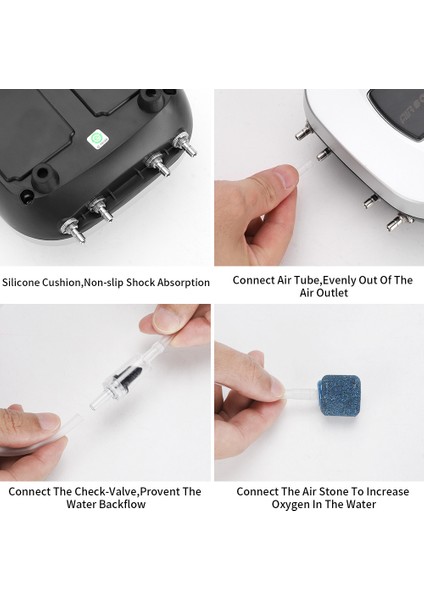 Silicone Cushion,Non-slip Shock Absorption

Connect Air Tube,Evenly Out Of The Air Outlet

Connect The Check-Valve,Provent The Water Backflow

Connect The Air Stone To Increase Oxygen In The Water