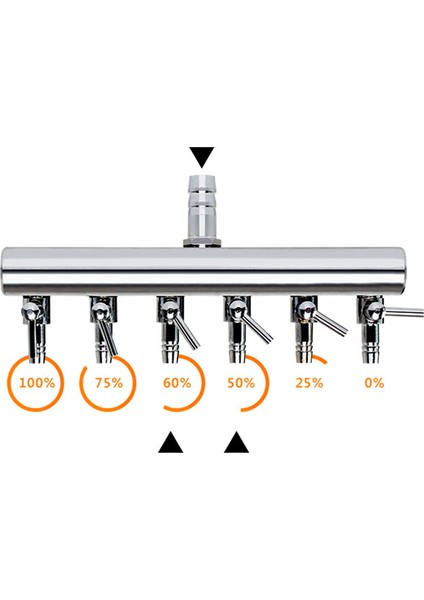 100%
75%
60%
50%
25%
0%