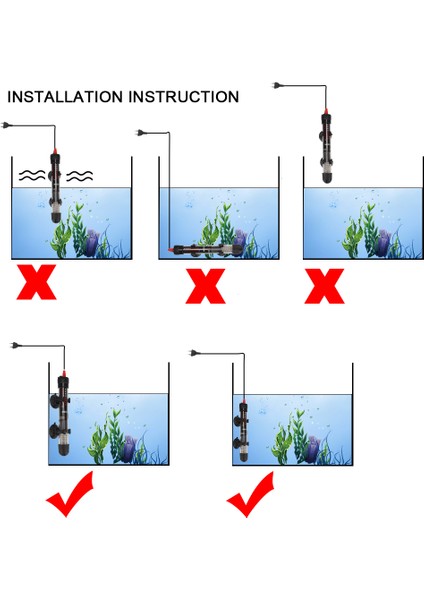 INSTALLATION INSTRUCTION