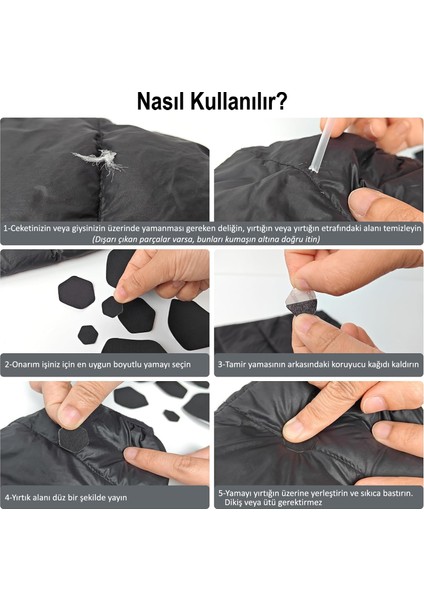 Nasıl Kullanılır?

1-Ceketinizin veya giysinizin üzerinde yamanması gereken deliğin, yırtığın veya yırtığın etrafındaki alanı temizleyin
(Dışarı çıkan parçalar varsa, bunları kumaşın altına doğru itin)

2-Onarım işiniz için en uygun boyutlu yamayı seçin

3-Tamir yamasının arkasındaki koruyucu kağıdı kaldırın

4-Yırtık alanı düz bir şekilde yayın

5-Yamayı yırtığın üzerine yerleştirin ve sıkıca bastırın.
Dikiş veya ütü gerektirmez