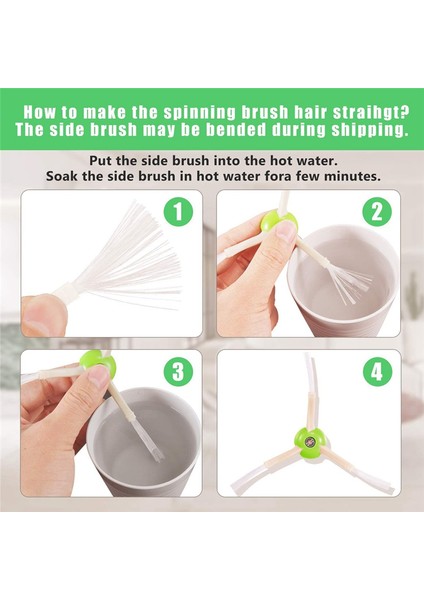 How to make the spinning brush hair straihgt?
The side brush may be bended during shipping.

Put the side brush into the hot water.
Soak the side brush in hot water fora few minutes.

1

2

3

4