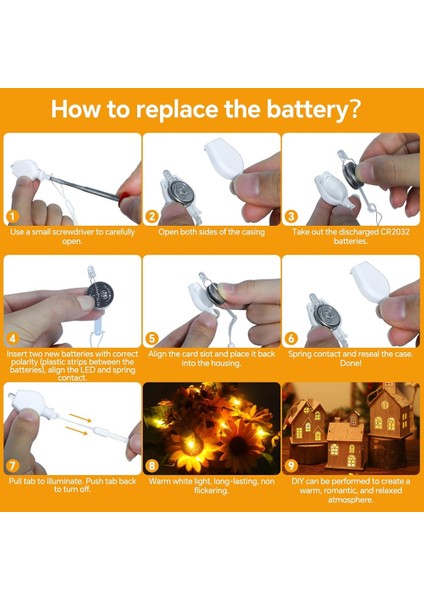 How to replace the battery?

1
Use a small screwdriver to carefully open.

2
Open both sides of the casing

3
Take out the discharged CR2032 batteries.

4
Insert two new batteries with correct polarity (plastic strips between the batteries), align the LED and spring contact.

5
Align the card slot and place it back into the housing.

6
Spring contact and reseal the case. Done!

7
Pull tab to illuminate. Push tab back to turn off.

8
Warm white light, long-lasting, non flickering.

9
DIY can be performed to create a warm, romantic, and relaxed atmosphere.