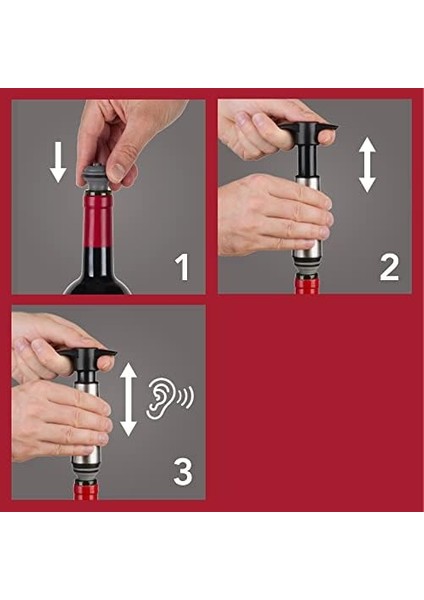 1

2

3