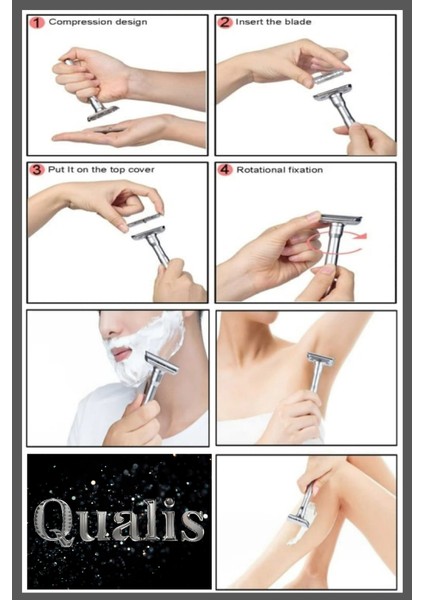 1 Compression design

2 Insert the blade

3 Put It on the top cover

4 Rotational fixation

Qualis