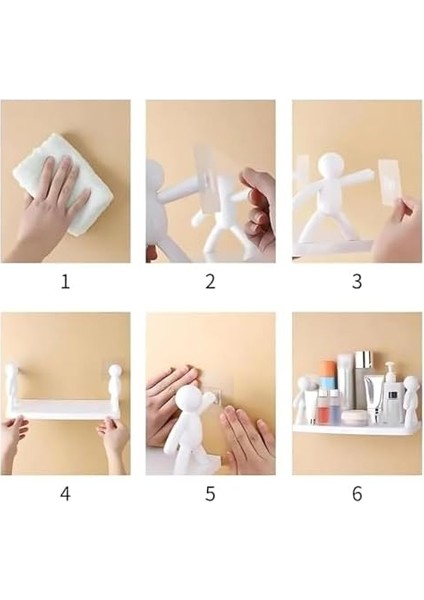 1 2 3

4 5 6