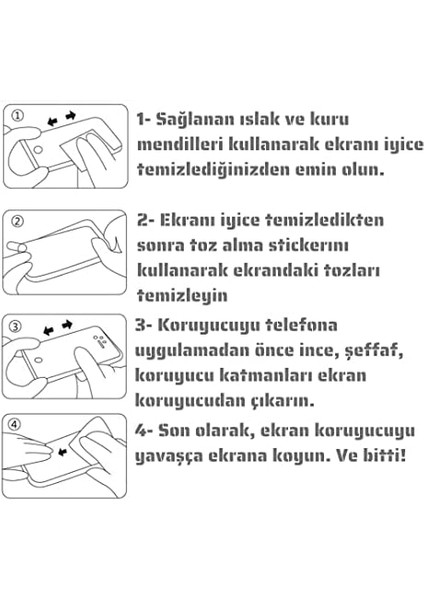 ①

1- Sağlanan ıslak ve kuru mendilleri kullanarak ekranı iyice temizlediğinizden emin olun.

②

2- Ekranı iyice temizledikten sonra toz alma stickerını kullanarak ekrandaki tozları temizleyin

③

3- Koruyucuyu telefona uygulamadan önce ince, şeffaf, koruyucu katmanları ekran koruyucudan çıkarın.

④

4- Son olarak, ekran koruyucuyu yavaşça ekrana koyun. Ve bitti!