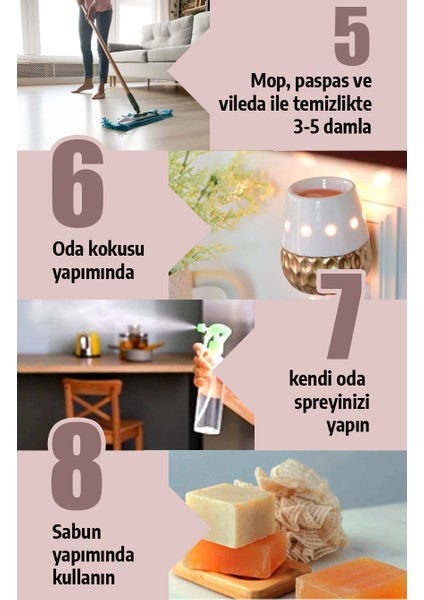 5
Mop, paspas ve vileda ile temizlikte 3-5 damla

6
Oda kokusu yapımında

7
kendi oda spreyinizi yapın

8
Sabun yapımında kullanın