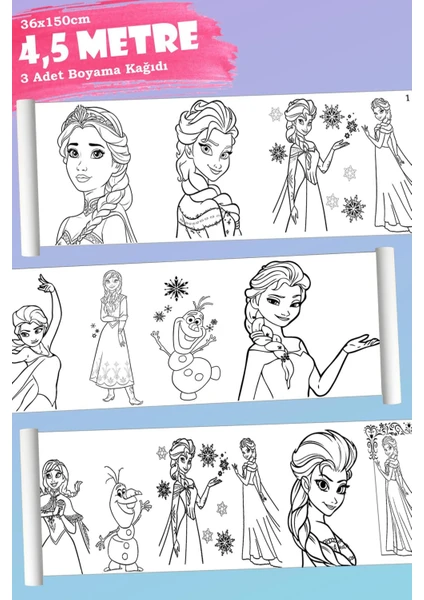 36x150cm
4,5 METRE
3 Adet Boyama Kağıdı

1