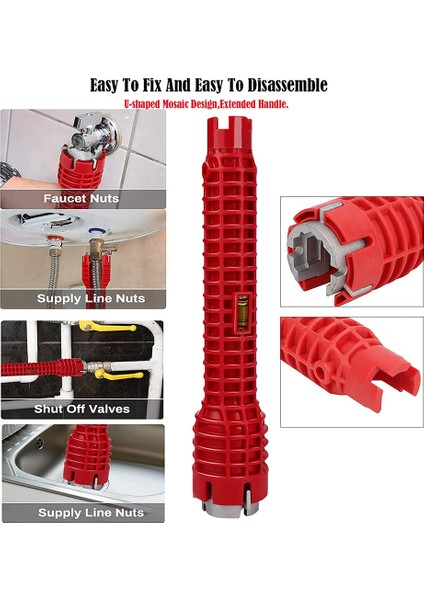 Easy To Fix And Easy To Disassemble

U-shaped Mosaic Design,Extended Handle.

Faucet Nuts

Supply Line Nuts

Shut Off Valves

Supply Line Nuts