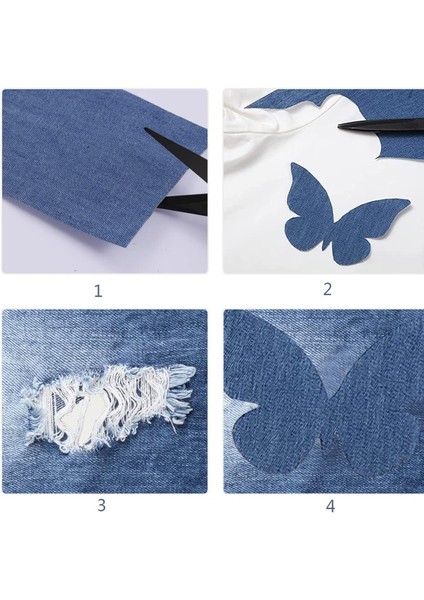 1

2

3

4