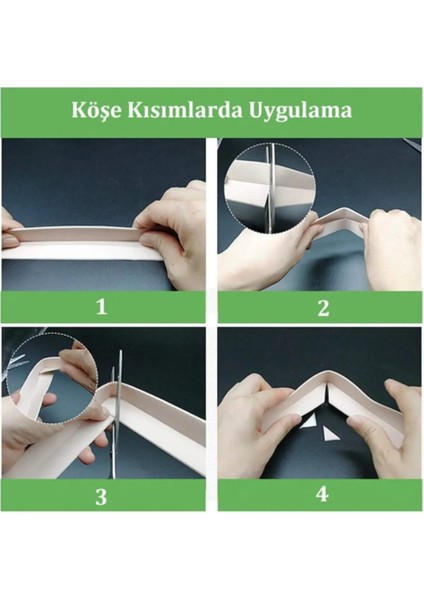 Köşe Kısımlarda Uygulama

1

2

3

4