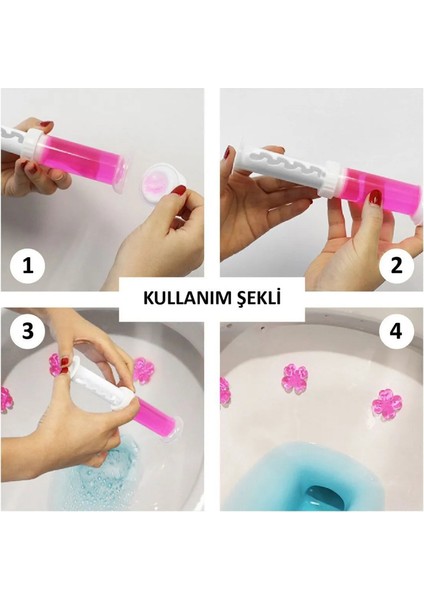 1

2

KULLANIM ŞEKLİ

3

4