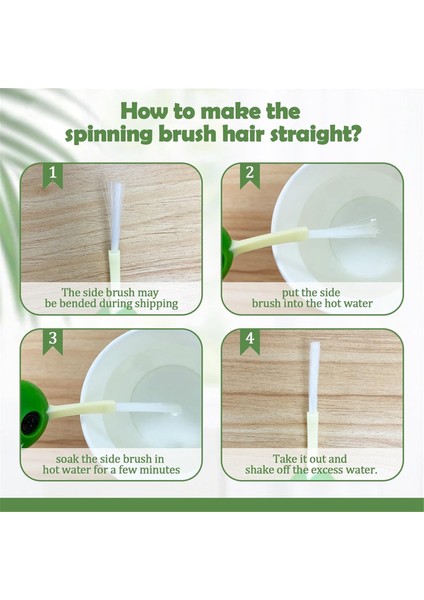 How to make the spinning brush hair straight?

1

The side brush may be bended during shipping

2

put the side brush into the hot water

3

soak the side brush in hot water for a few minutes

4

Take it out and shake off the excess water.