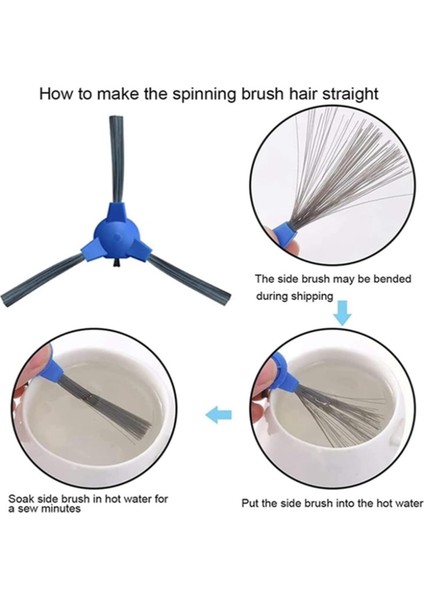 How to make the spinning brush hair straight

The side brush may be bended during shipping

Put the side brush into the hot water

Soak side brush in hot water for a sew minutes