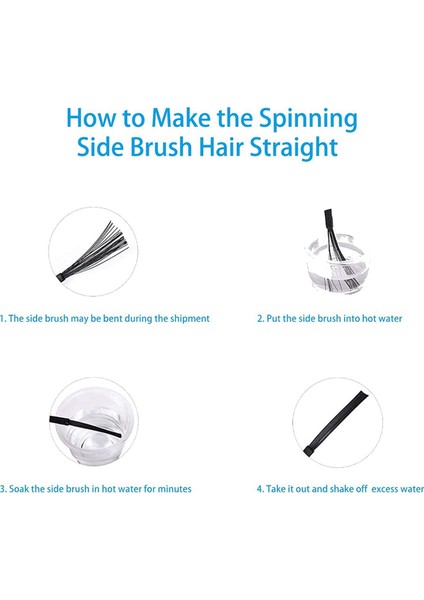 How to Make the Spinning Side Brush Hair Straight

1. The side brush may be bent during the shipment

2. Put the side brush into hot water

3. Soak the side brush in hot water for minutes

4. Take it out and shake off excess water