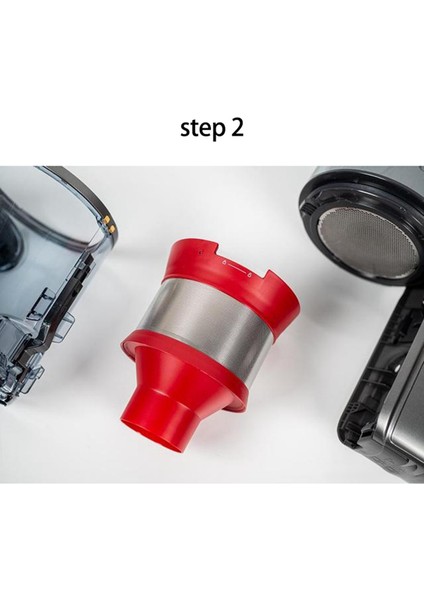 step 2