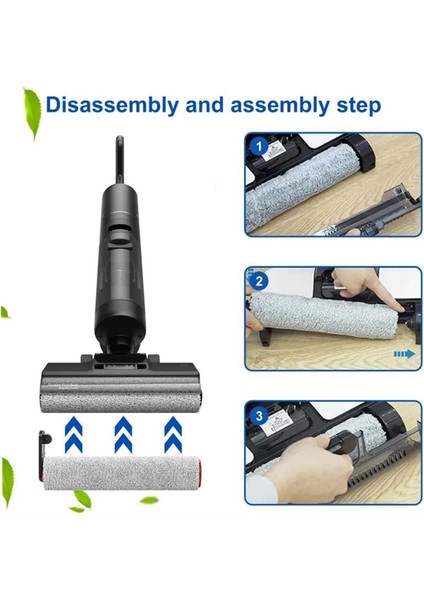 Disassembly and assembly step

1

2

3