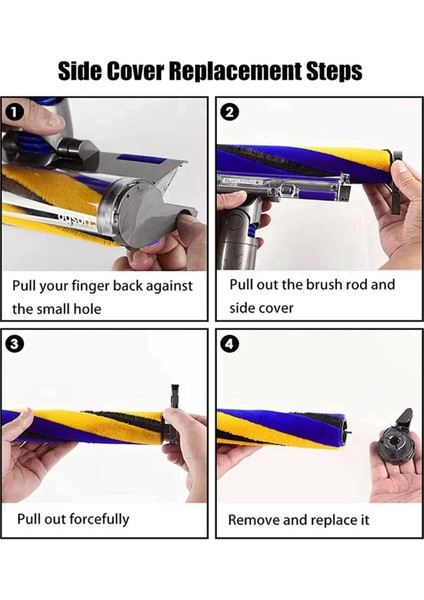 Side Cover Replacement Steps

1

dyson

Pull your finger back against the small hole

2

Pull out the brush rod and side cover

3

Pull out forcefully

4

Remove and replace it