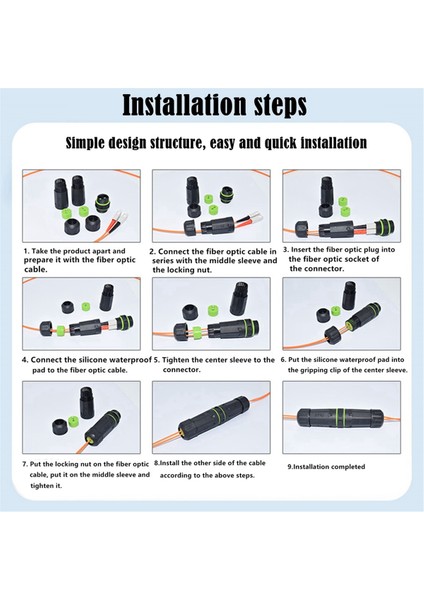 Installation steps

Simple design structure, easy and quick installation

1. Take the product apart and prepare it with the fiber optic cable.

2. Connect the fiber optic cable in series with the middle sleeve and the locking nut.

3. Insert the fiber optic plug into the fiber optic socket of the connector.

4. Connect the silicone waterproof pad to the fiber optic cable.

5. Tighten the center sleeve to the connector.

6. Put the silicone waterproof pad into the gripping clip of the center sleeve.

7. Put the locking nut on the fiber optic cable, put it on the middle sleeve and tighten it.

8.Install the other side of the cable according to the above steps.

9.Installation completed