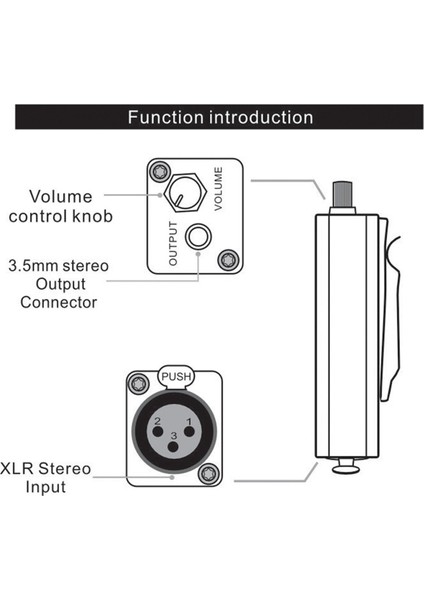 Function introduction

Volume control knob

VOLUME

OUTPUT

3.5mm stereo Output Connector

PUSH

2
1
3

XLR Stereo Input