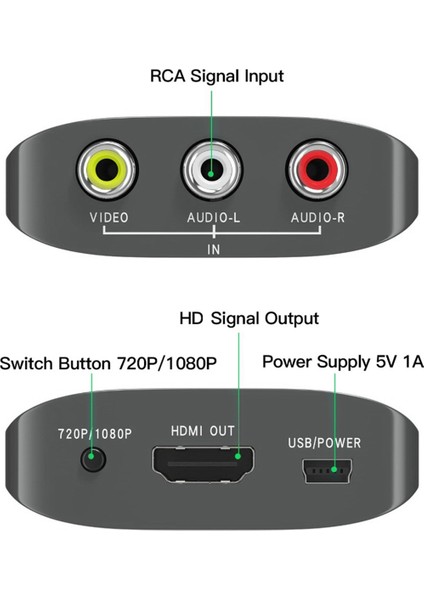 RCA Signal Input

VIDEO AUDIO-L AUDIO-R

IN

HD Signal Output

Switch Button 720P/1080P

Power Supply 5V 1A

720P/1080P

HDMI OUT

USB/POWER