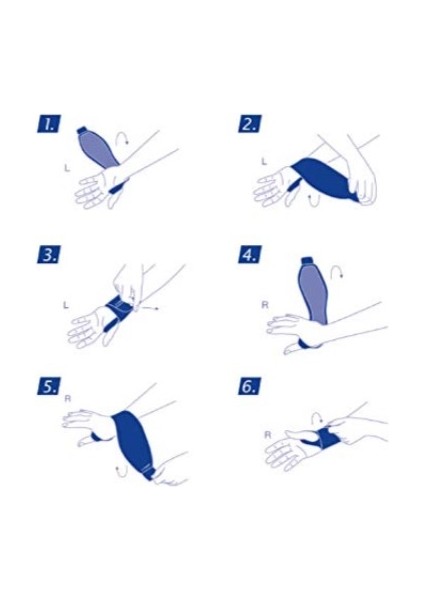 1.

L

2.

L

3.

L

4.

R

5.

R

6.

R