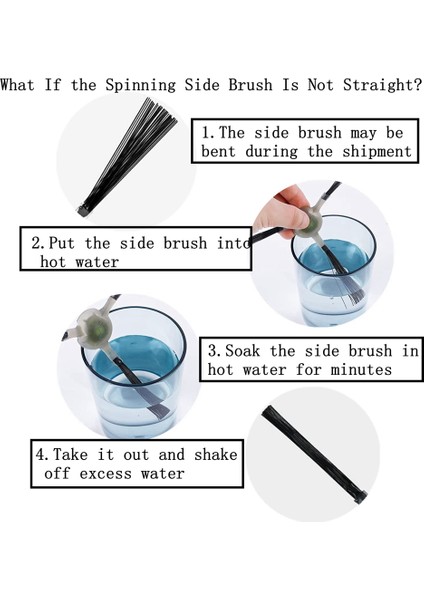 What If the Spinning Side Brush Is Not Straight?

1. The side brush may be bent during the shipment

2. Put the side brush into hot water

3. Soak the side brush in hot water for minutes

4. Take it out and shake off excess water