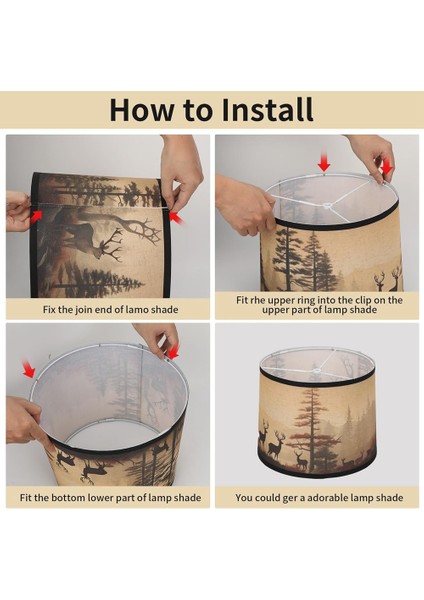 How to Install

Fix the join end of lamo shade

Fit rhe upper ring into the clip on the upper part of lamp shade

Fit the bottom lower part of lamp shade

You could ger a adorable lamp shade