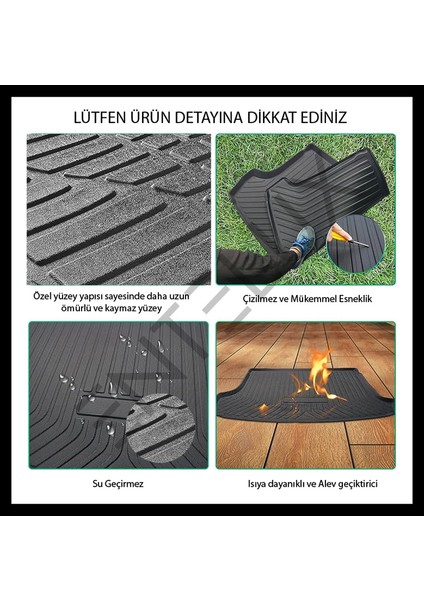 LÜTFEN ÜRÜN DETAYINA DİKKAT EDİNİZ

Özel yüzey yapısı sayesinde daha uzun ömürlü ve kaymaz yüzey

Çizilmez ve Mükemmel Esneklik

Su Geçirmez

Isıya dayanıklı ve Alev geçiktirici