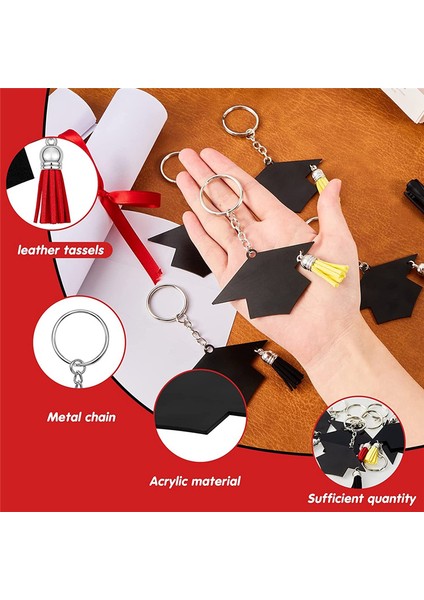 leather tassels

Metal chain

Acrylic material

Sufficient quantity