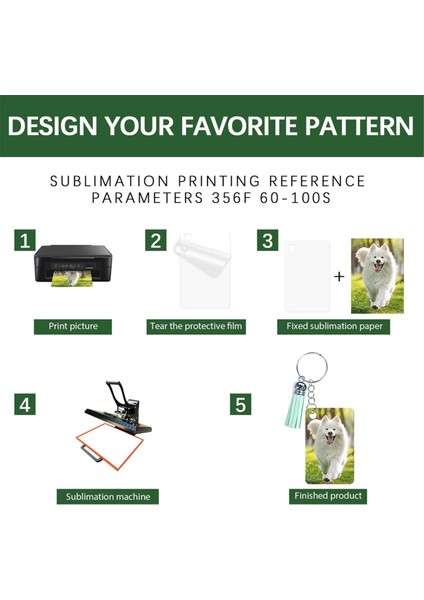 DESIGN YOUR FAVORITE PATTERN

SUBLIMATION PRINTING REFERENCE PARAMETERS 356F 60-100S

1
Print picture

2
Tear the protective film

3
+
Fixed sublimation paper

4
Sublimation machine

5
Finished product