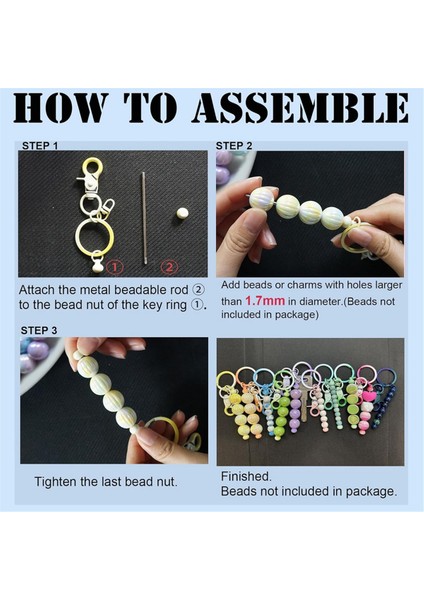 HOW TO ASSEMBLE

STEP 1

①

②

Attach the metal beadable rod ② to the bead nut of the key ring ①.

STEP 2

Add beads or charms with holes larger than 1.7mm in diameter.(Beads not included in package)

STEP 3

Tighten the last bead nut.

Finished.
Beads not included in package.