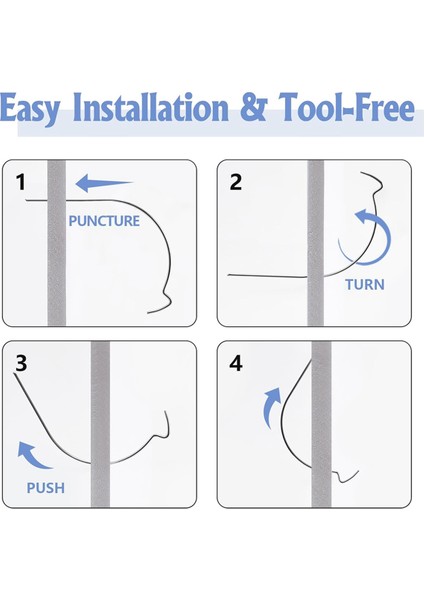 Easy Installation & Tool-Free

1

PUNCTURE

2

TURN

3

PUSH

4