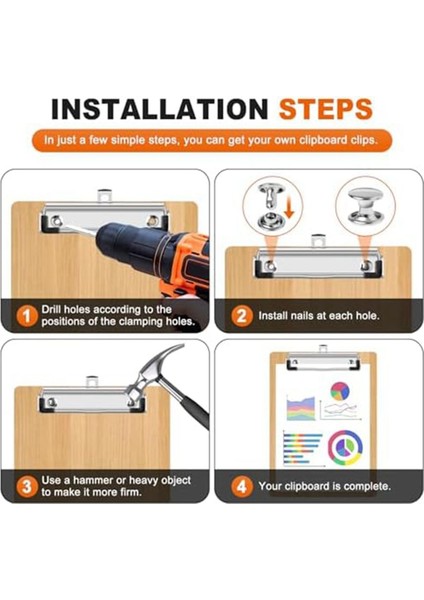 INSTALLATION STEPS

In just a few simple steps, you can get your own clipboard clips.

1 Drill holes according to the positions of the clamping holes.

2 Install nails at each hole.

3 Use a hammer or heavy object to make it more firm.

4 Your clipboard is complete.