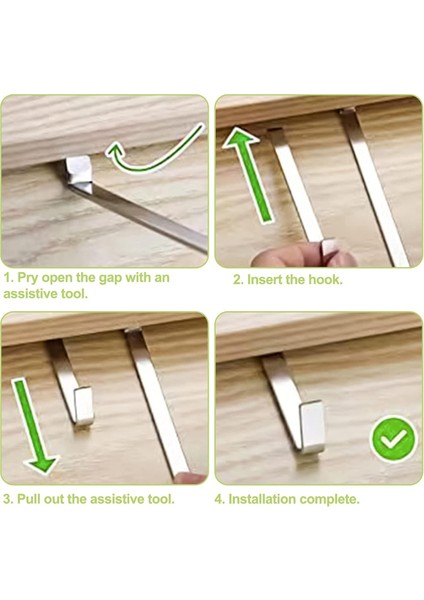 1. Pry open the gap with an assistive tool.

2. Insert the hook.

3. Pull out the assistive tool.

4. Installation complete.