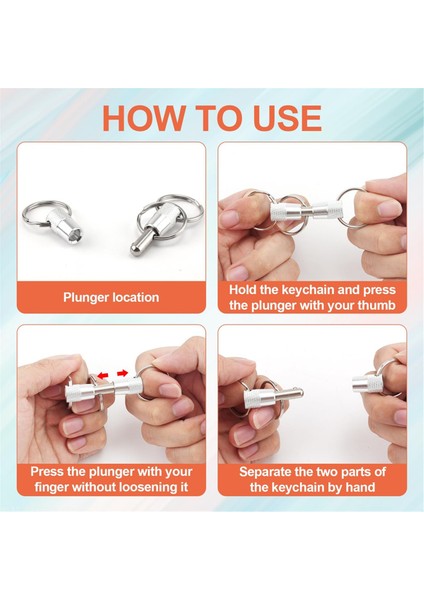 HOW TO USE

Plunger location

Hold the keychain and press the plunger with your thumb

Press the plunger with your finger without loosening it

Separate the two parts of the keychain by hand