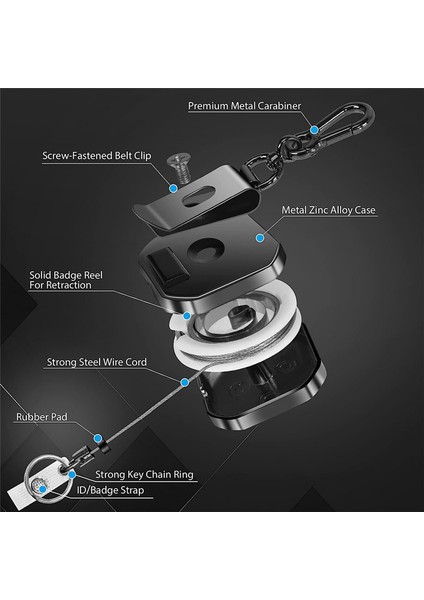 Premium Metal Carabiner

Screw-Fastened Belt Clip

Metal Zinc Alloy Case

Solid Badge Reel For Retraction

Strong Steel Wire Cord

Rubber Pad

Strong Key Chain Ring

ID/Badge Strap