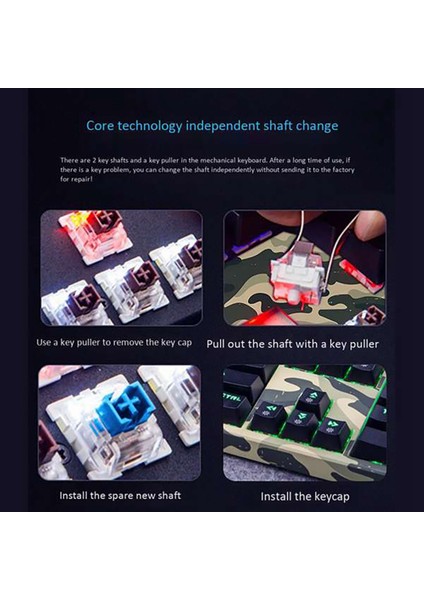 Core technology independent shaft change

There are 2 key shafts and a key puller in the mechanical keyboard. After a long time of use, if there is a key problem, you can change the shaft independently without sending it to the factory for repair!

Use a key puller to remove the key cap

Pull out the shaft with a key puller

Install the spare new shaft

Install the keycap