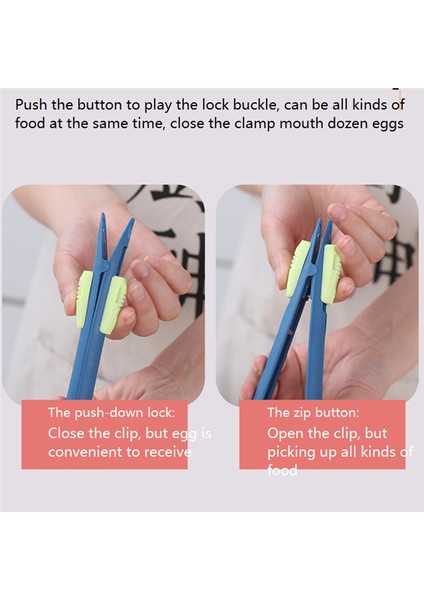 Push the button to play the lock buckle, can be all kinds of food at the same time, close the clamp mouth dozen eggs

The push-down lock:
Close the clip, but egg is convenient to receive

The zip button:
Open the clip, but picking up all kinds of food