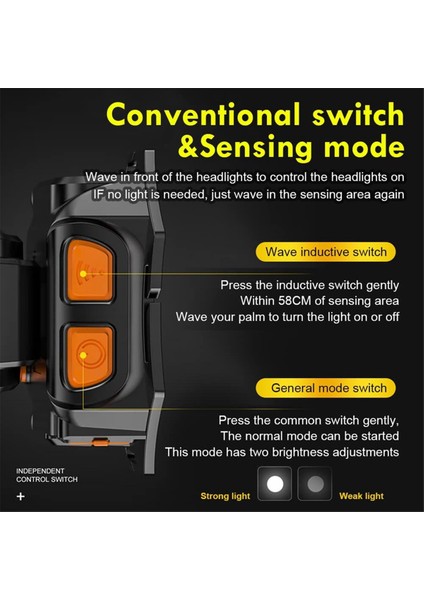 Conventional switch &Sensing mode

Wave in front of the headlights to control the headlights on
IF no light is needed, just wave in the sensing area again

Wave inductive switch

Press the inductive switch gently
Within 58CM of sensing area
Wave your palm to turn the light on or off

General mode switch

Press the common switch gently,
The normal mode can be started
This mode has two brightness adjustments

INDEPENDENT CONTROL SWITCH

+

Strong light

Weak light