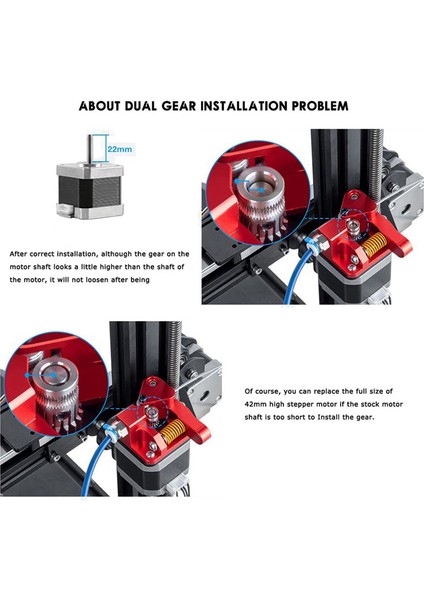 ABOUT DUAL GEAR INSTALLATION PROBLEM

22mm

After correct installation, although the gear on the motor shaft looks a little higher than the shaft of the motor, it will not loosen after being

Of course, you can replace the full size of 42mm high stepper motor if the stock motor shaft is too short to Install the gear.