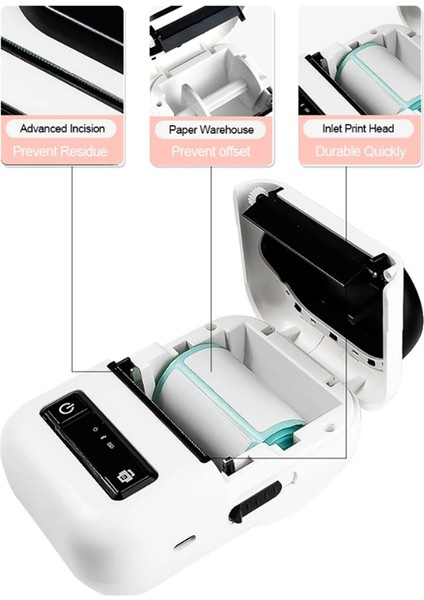 Advanced Incision
Prevent Residue

Paper Warehouse
Prevent offset

Inlet Print Head
Durable Quickly