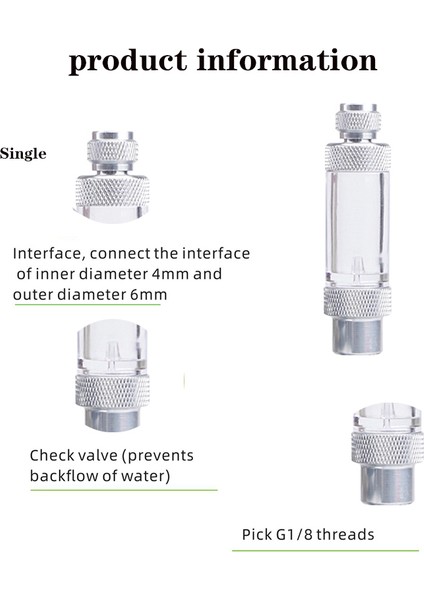 product information

Single

Interface, connect the interface of inner diameter 4mm and outer diameter 6mm

Check valve (prevents backflow of water)

Pick G1/8 threads