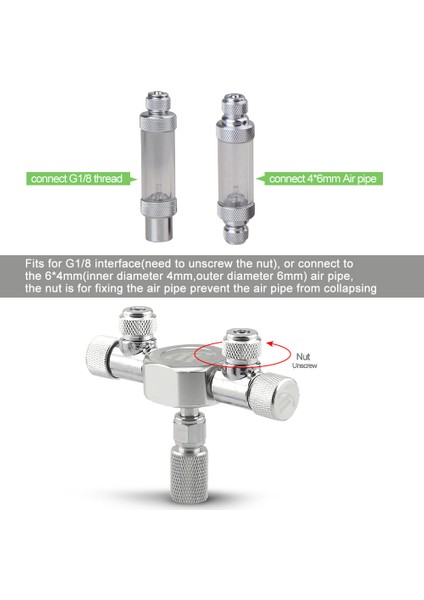 connect G1/8 thread

connect 4*6mm Air pipe

Fits for G1/8 interface(need to unscrew the nut), or connect to the 6*4mm(inner diameter 4mm,outer diameter 6mm) air pipe, the nut is for fixing the air pipe prevent the air pipe from collapsing

Nut
Unscrew