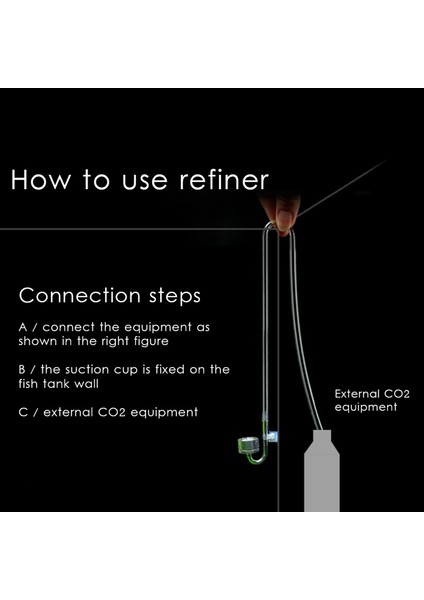 How to use refiner

Connection steps

A / connect the equipment as shown in the right figure

B / the suction cup is fixed on the fish tank wall

C / external CO2 equipment

External CO2 equipment