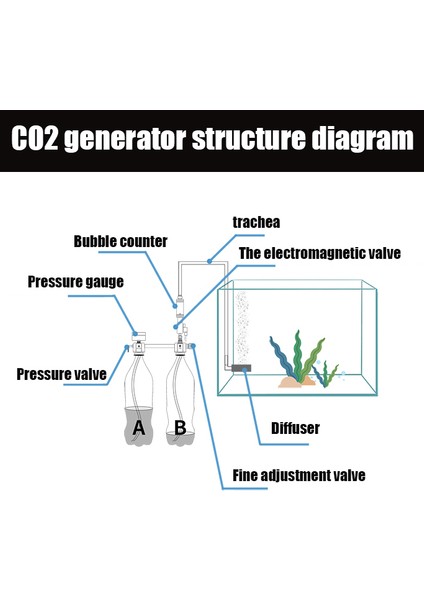 CO2 generator structure diagram

trachea

Bubble counter

The electromagnetic valve

Pressure gauge

Pressure valve

A

B

Diffuser

Fine adjustment valve