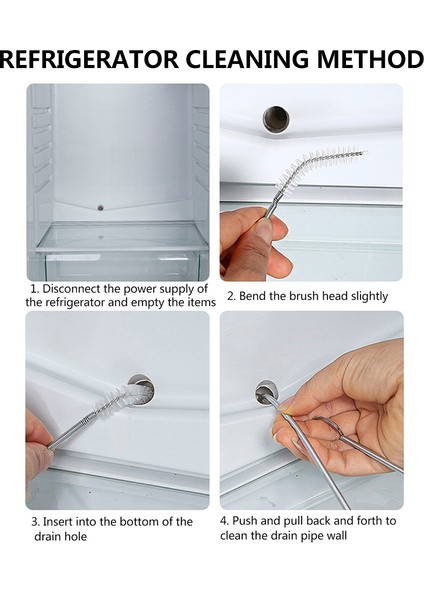 REFRIGERATOR CLEANING METHOD

1. Disconnect the power supply of the refrigerator and empty the items

2. Bend the brush head slightly

3. Insert into the bottom of the drain hole

4. Push and pull back and forth to clean the drain pipe wall