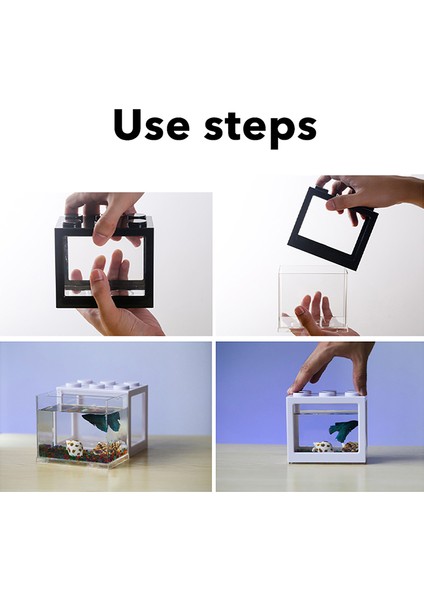 Use steps