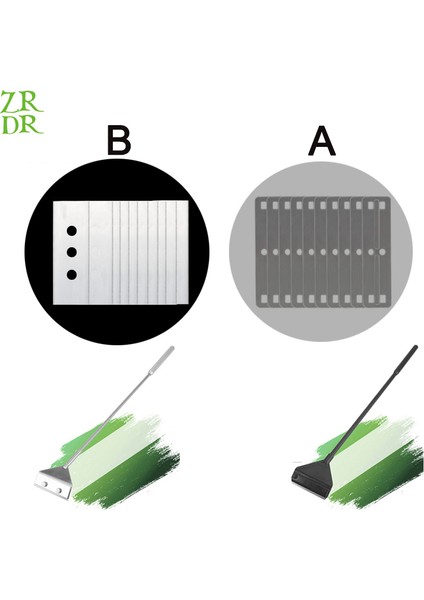 ZR
DR

B

A