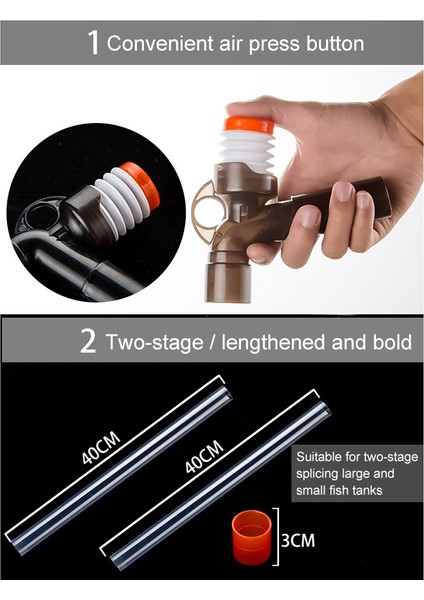 1 Convenient air press button

2 Two-stage / lengthened and bold

40CM

40CM

Suitable for two-stage splicing large and small fish tanks

3CM